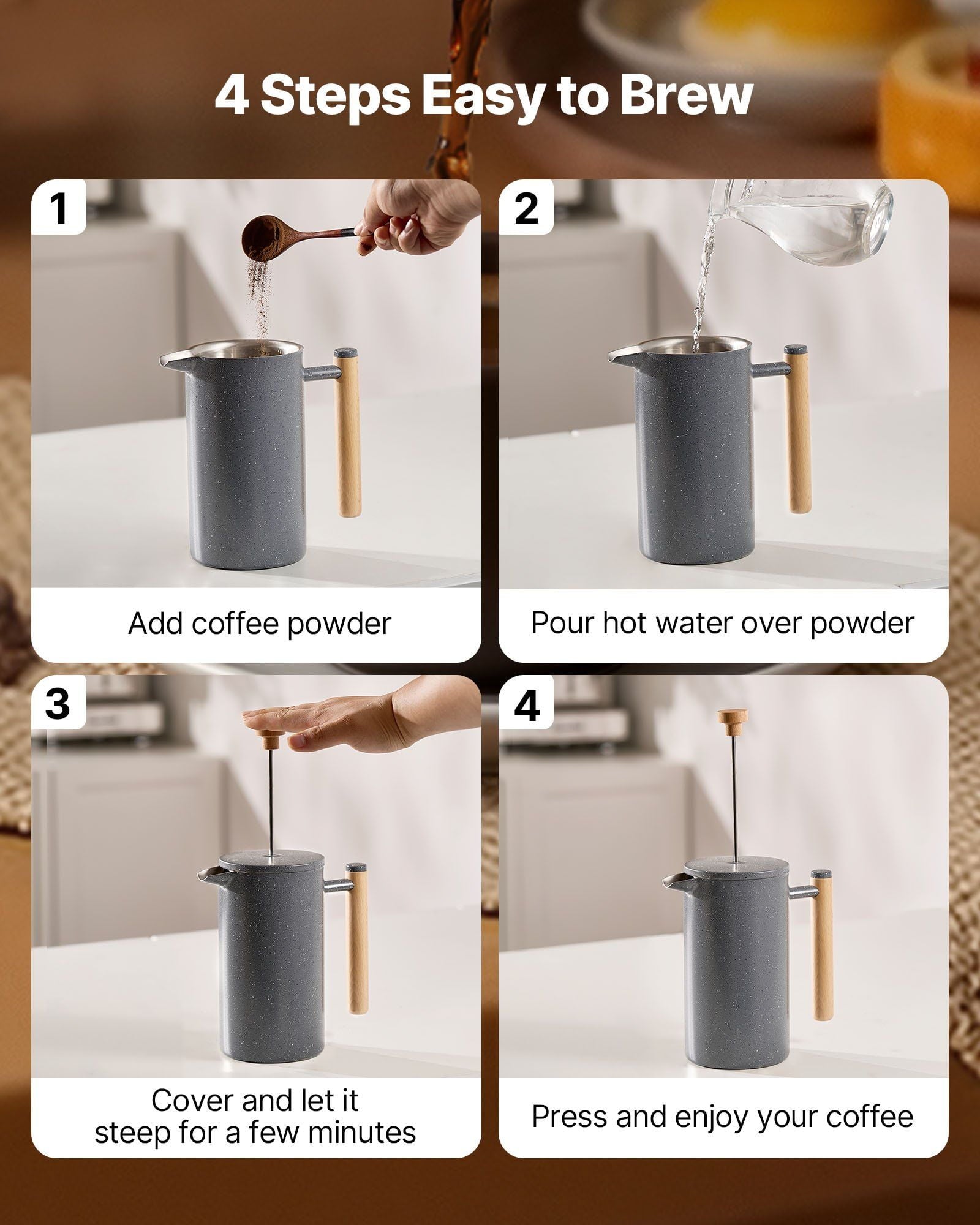 4 Steps Easy to Brew

1

Add coffee powder

2

Pour hot water over powder

3

Cover and let it steep for a few minutes

4

Press and enjoy your coffee